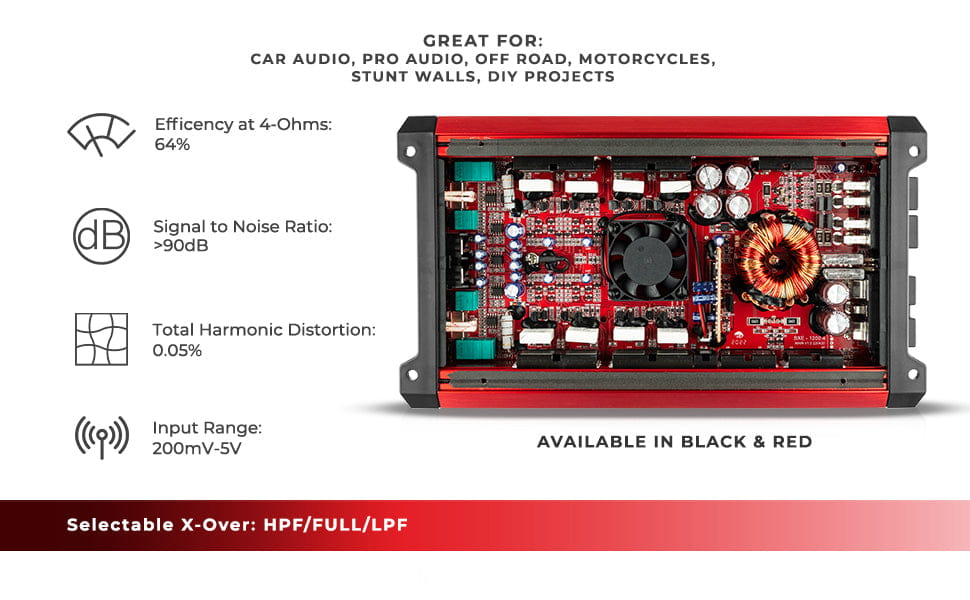 GREAT FOR:
CAR AUDIO, PRO AUDIO, OFF ROAD, MOTORCYCLES, STUNT WALLS, DIY PROJECTS

Efficency at 4-Ohms:
64%

dB

Signal to Noise Ratio:
>90dB

Total Harmonic Distortion:
0.05%

Input Range:
200mV-5V

AVAILABLE IN BLACK & RED

Selectable X-Over: HPF/FULL/LPF